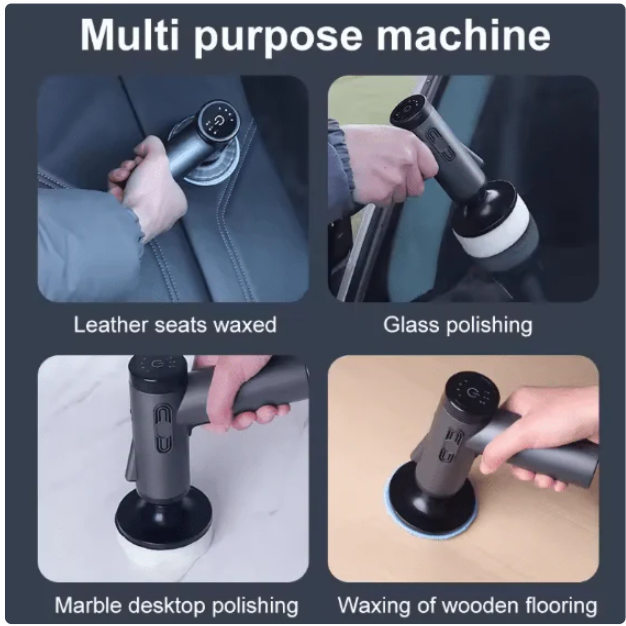 Multi purpose machine

Leather seats waxed

Glass polishing

Marble desktop polishing

Waxing of wooden flooring