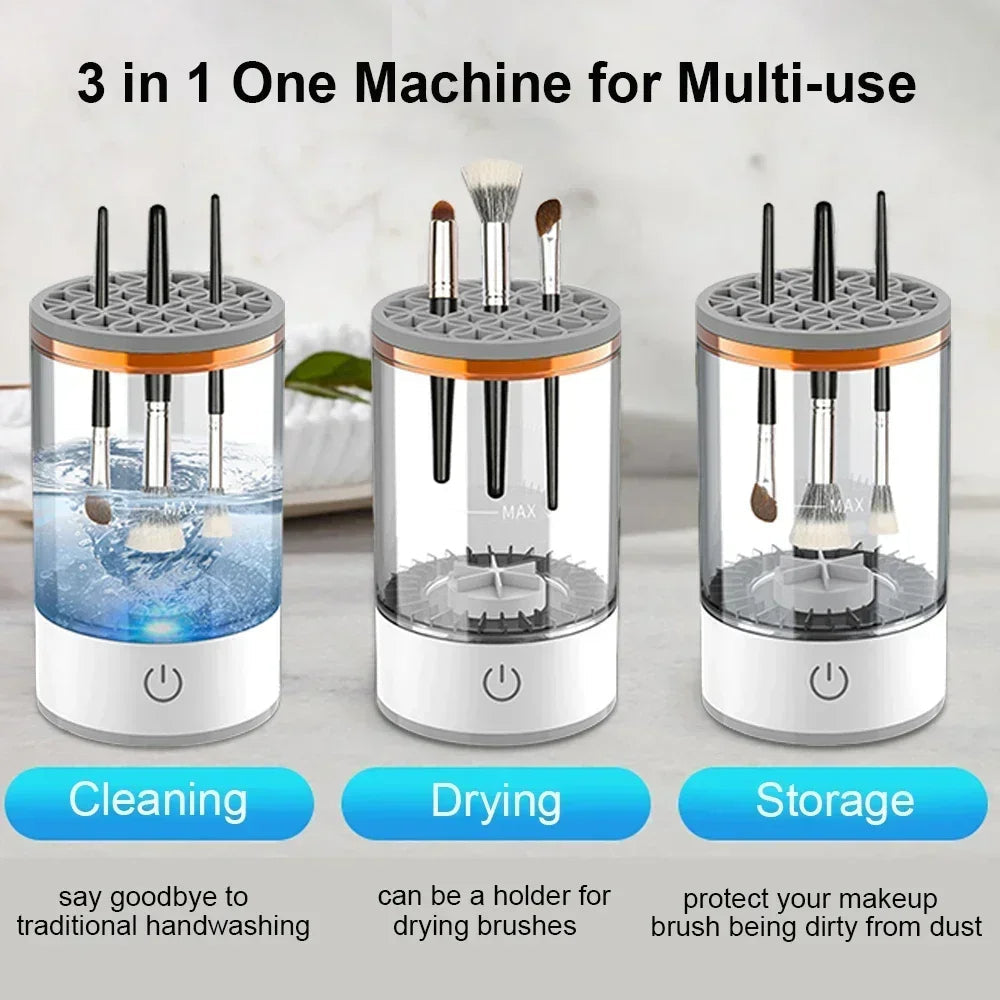 3 in 1 One Machine for Multi-use

MAX

MAX

MAX

Cleaning

Drying

Storage

say goodbye to traditional handwashing

can be a holder for drying brushes

protect your makeup brush being dirty from dust